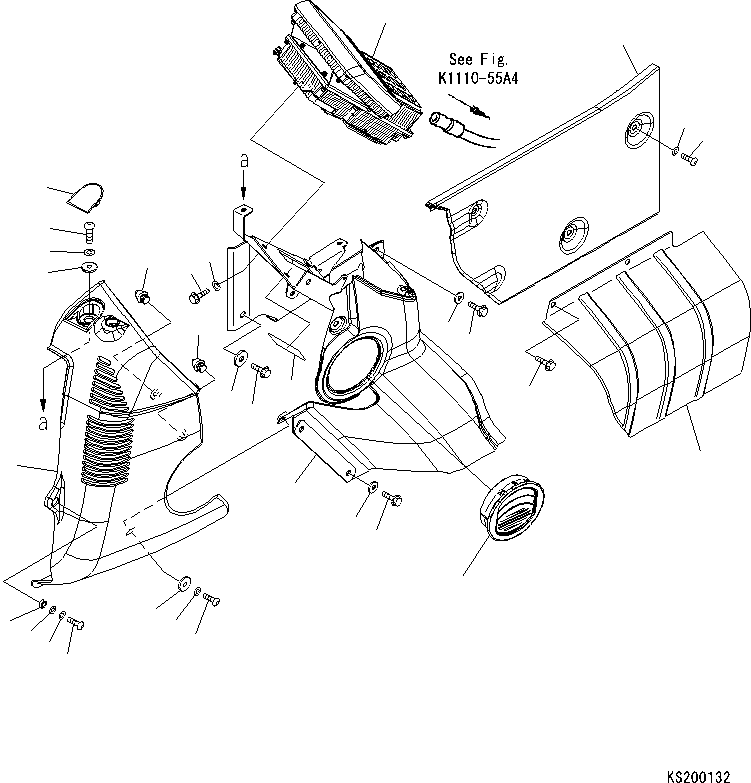 See Fig.
K1110-55A4

a

a

KS200132