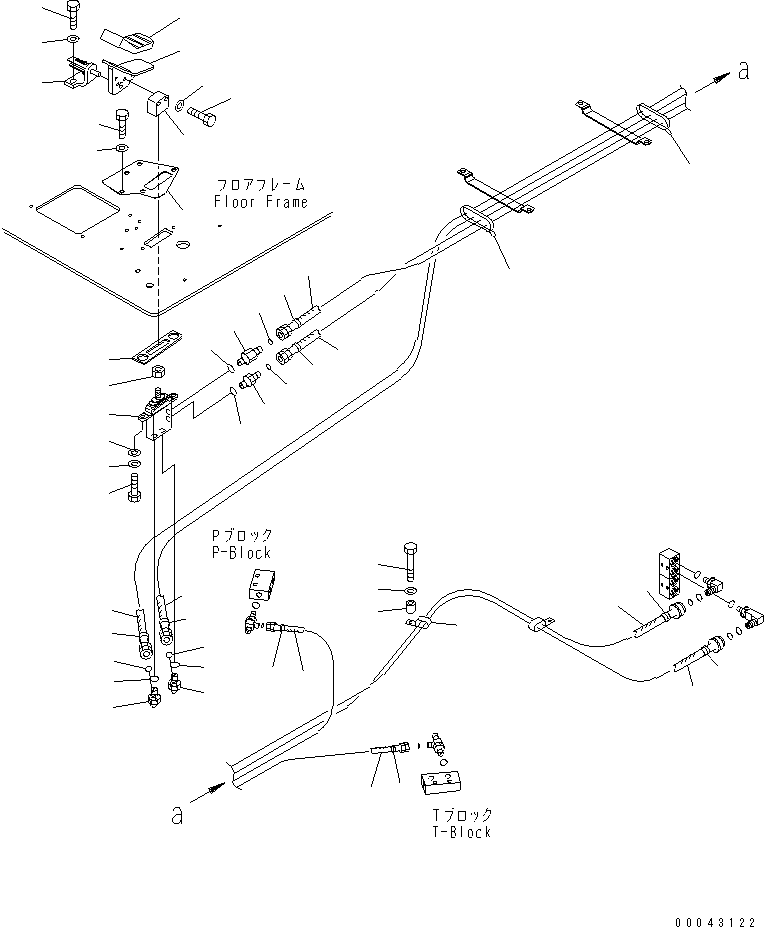 a

フロアフレーム
Floor Frame

Pブロック
P-Block

a

Tブロック
T-Block

00043122