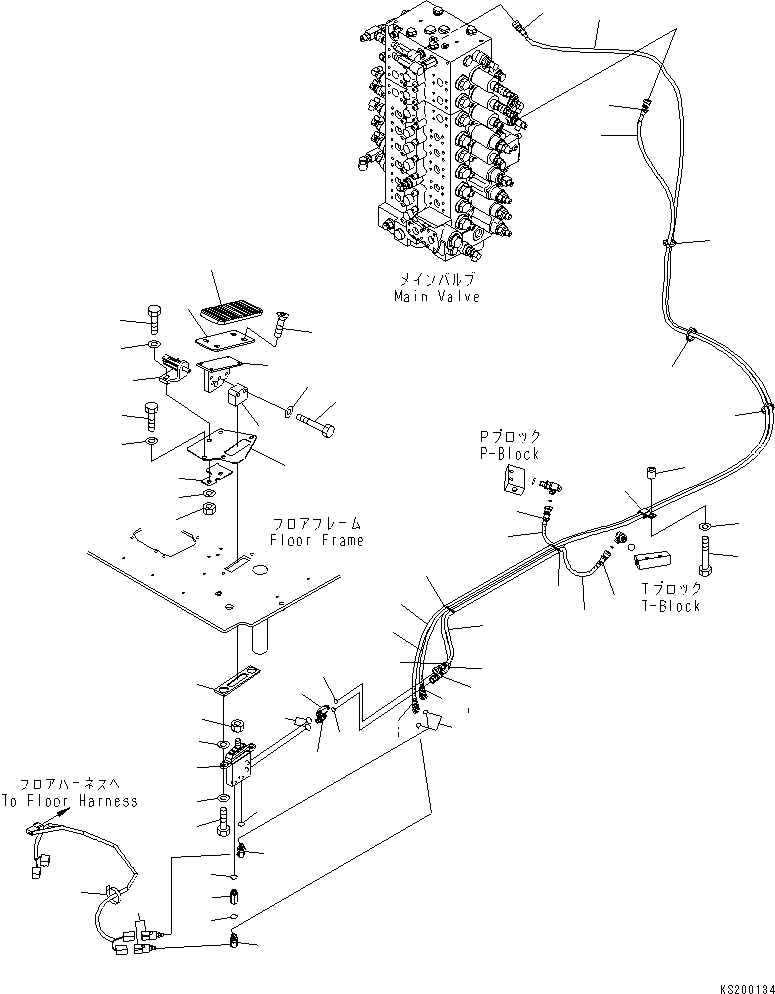 メインバルブ
Main Valve

Pブロック
P-Block

フロアフレーム
Floor Frame

Tブロック
T-Block

フロアハーネスへ
To Floor Harness

KS200134