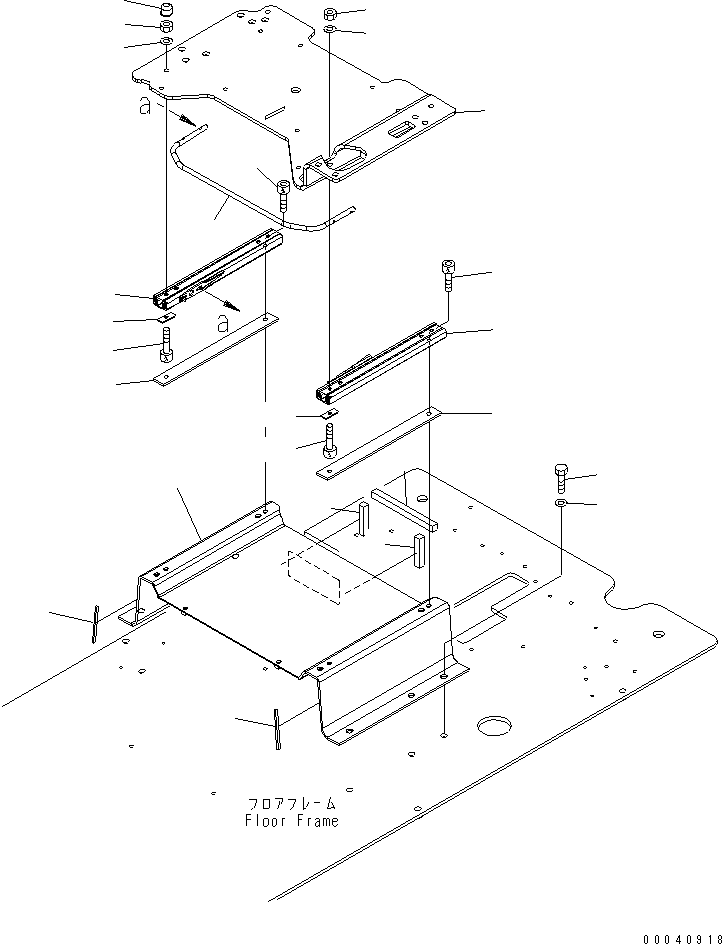 a

a

フロアフレーム
Floor Frame

00040918