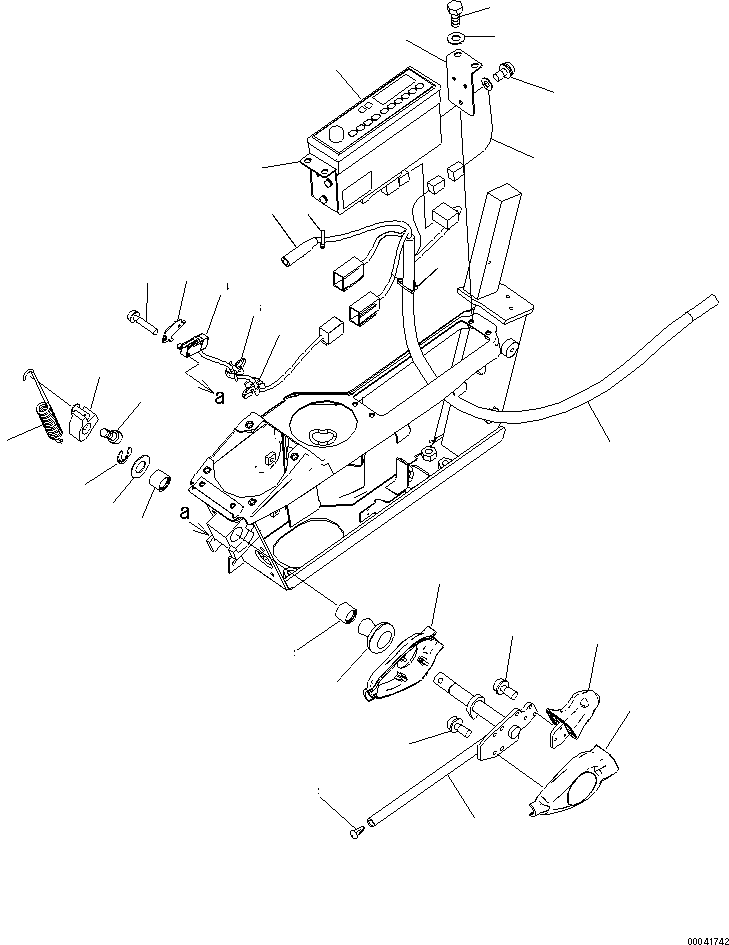 a

a

00041742