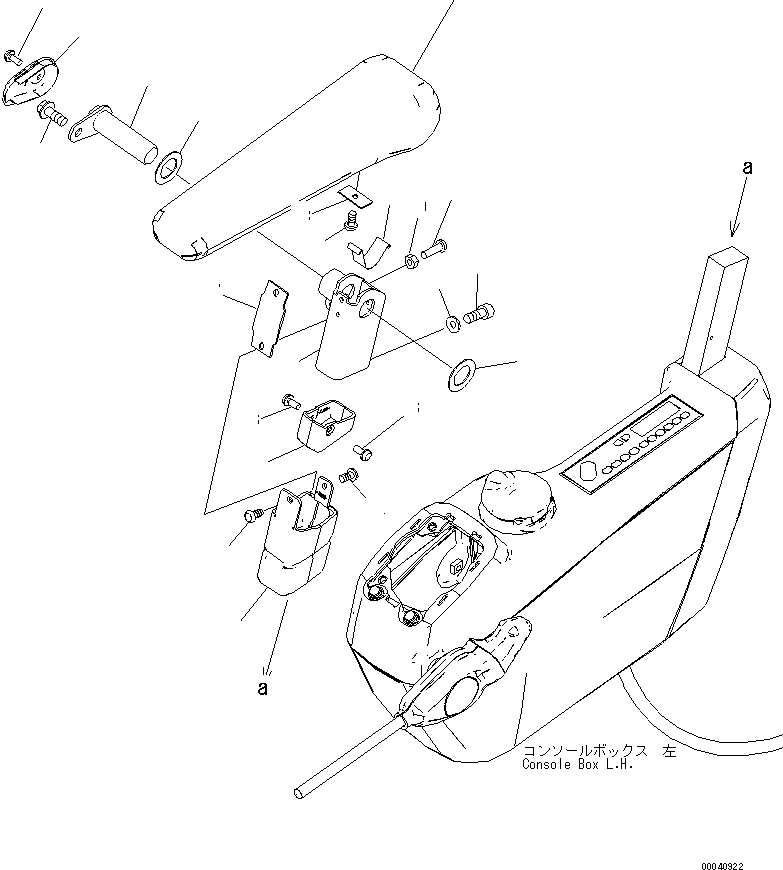 a

a

コンソールボックス 左
Console Box L.H.

00040922