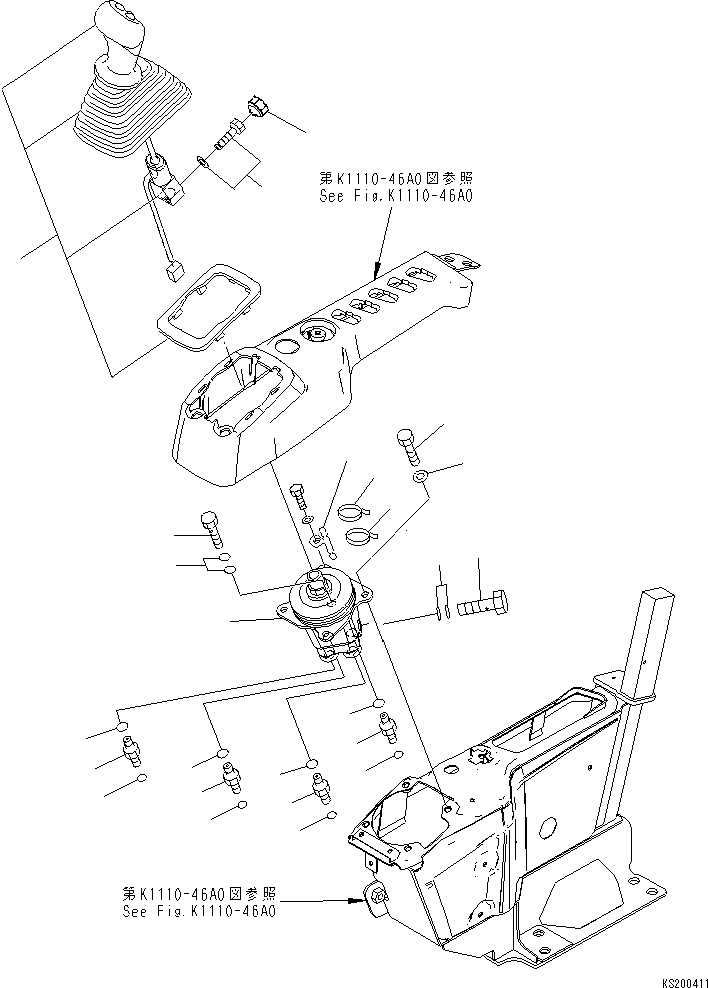 第K1110-46A0図参照
See Fig.K1110-46A0

第K1110-46A0図参照
See Fig.K1110-46A0

KS200411