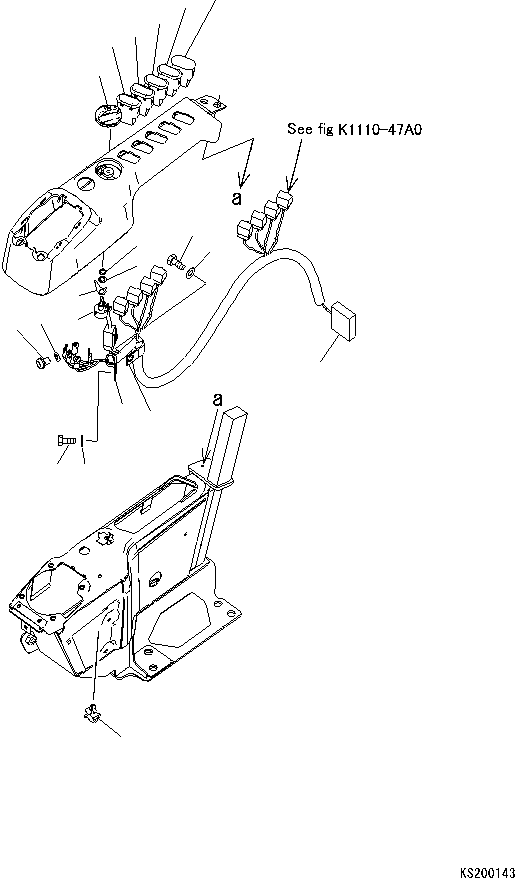 See fig K1110-47A0

a

a

KS200143