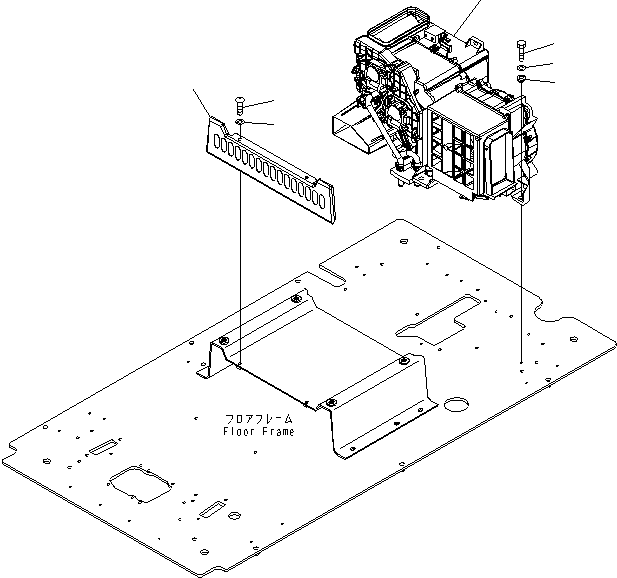 フロアフレーム
Floor Frame