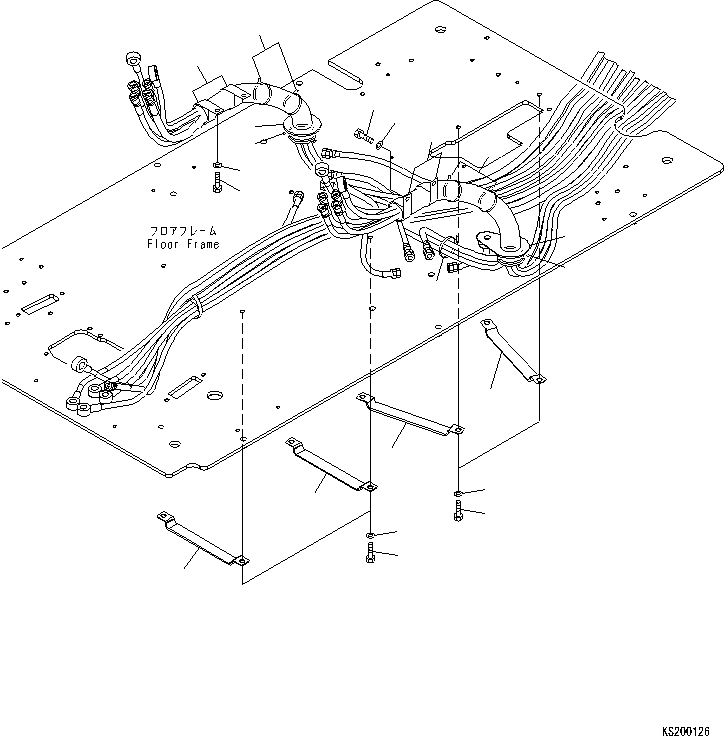 フロアフレーム
Floor Frame

KS200126