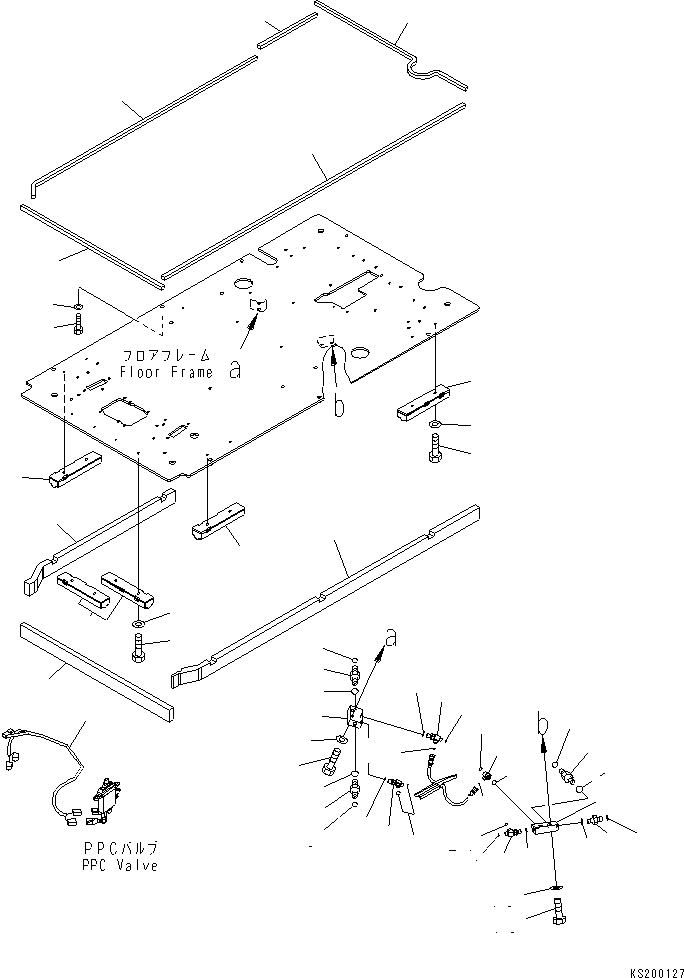 フロアフレーム
Floor Frame
a
b
a
b
PPCバルブ
PPC Valve
KS200127