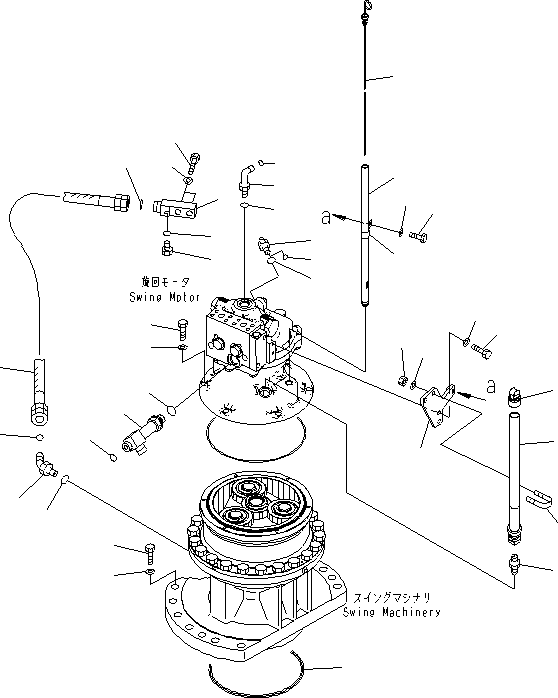 a

旋回モータ
Swing Motor

a

スイングマシナリ
Swing Machinery