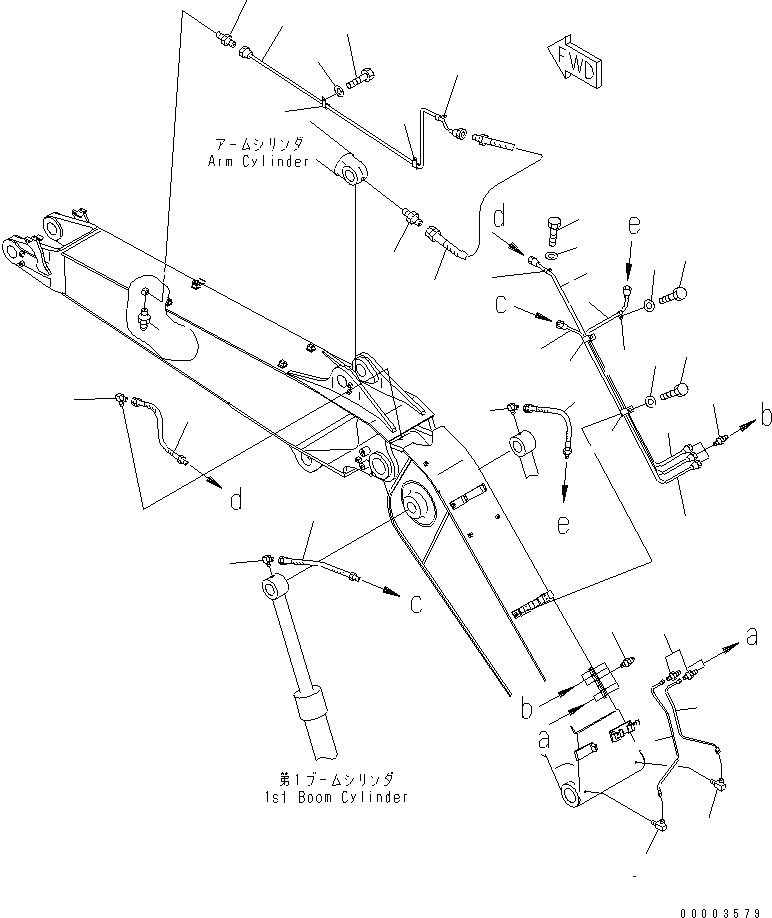 FWD

アームシリンダ
Arm Cylinder

d
e
c
b
d
e
c
a
b
a

第1ブームシリンダ
1st Boom Cylinder

00003579