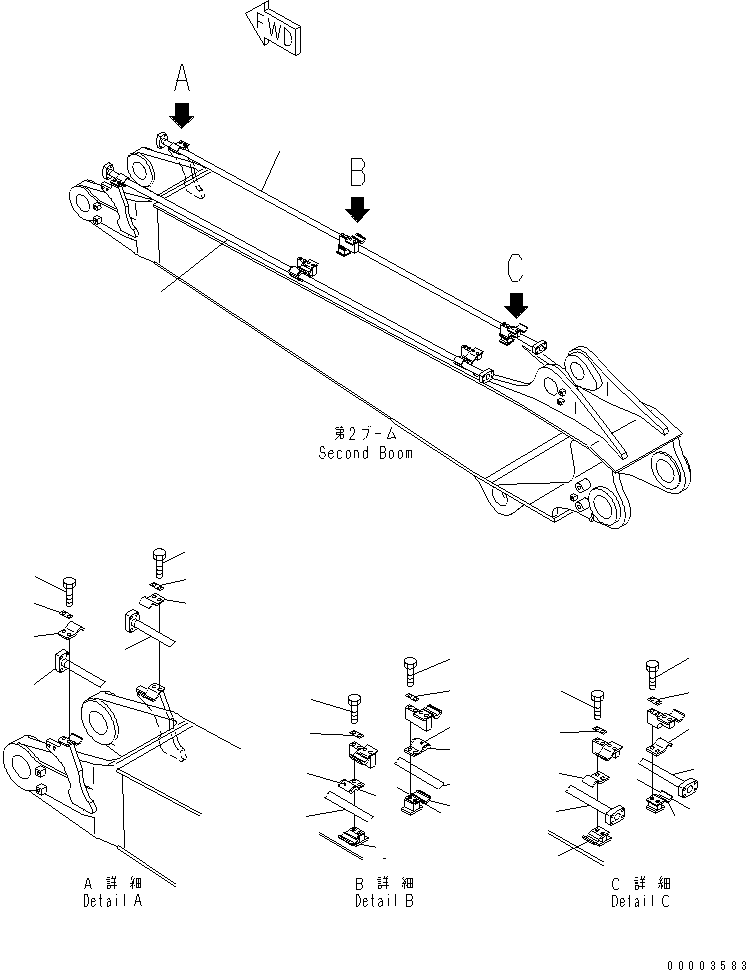 FWD

A

B

C

第2ブーム
Second Boom

A 詳 細
Detail A

B 詳 細
Detail B

C 詳 細
Detail C

00003583