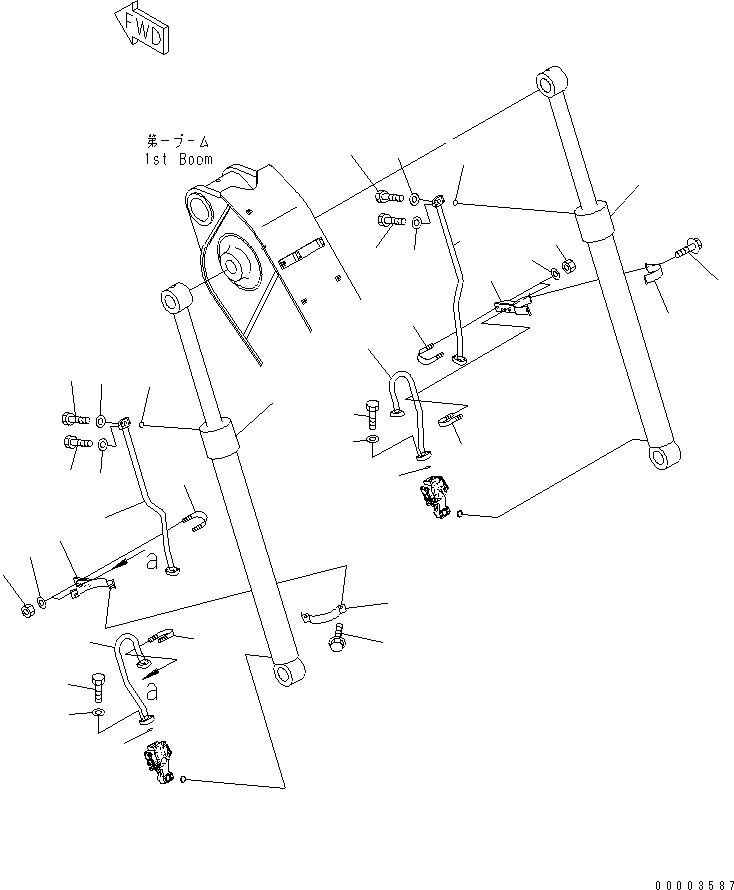 FWD

第一ブーム
1st Boom

a

a

00003587