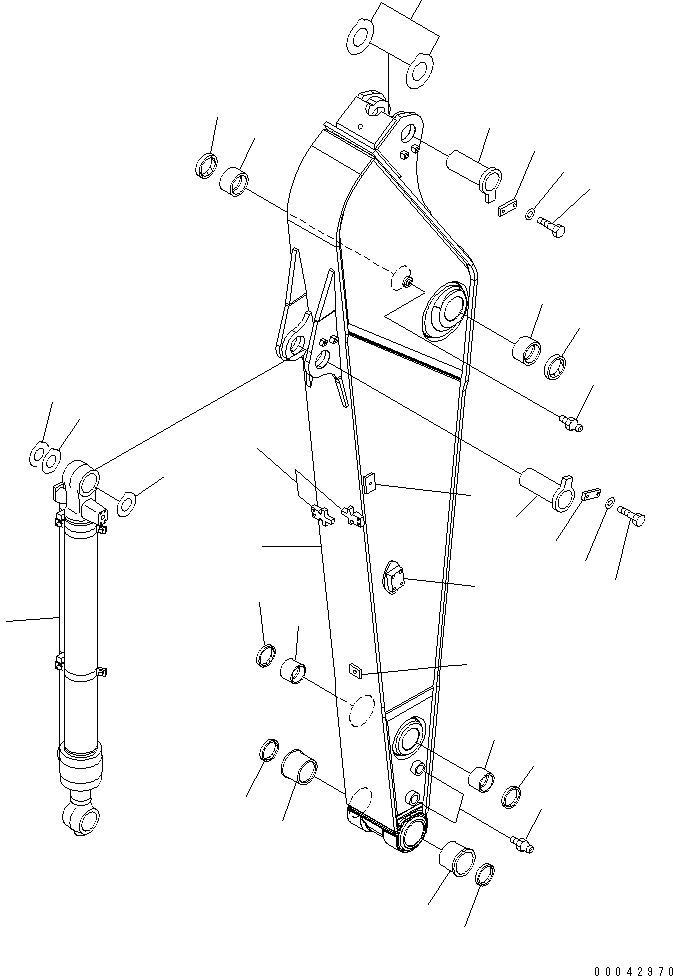 00042970