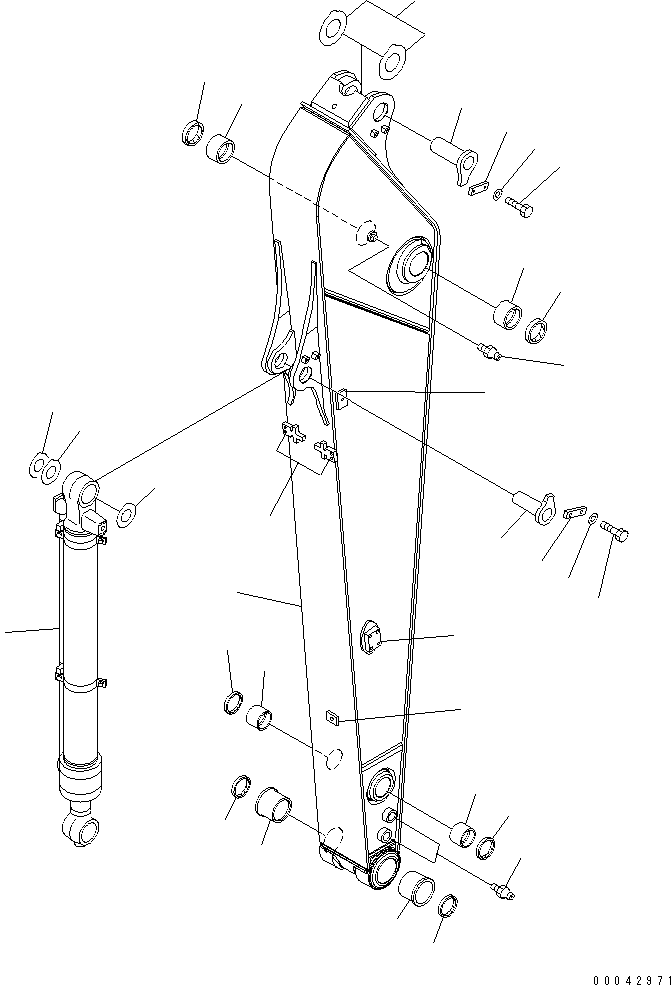 00042971