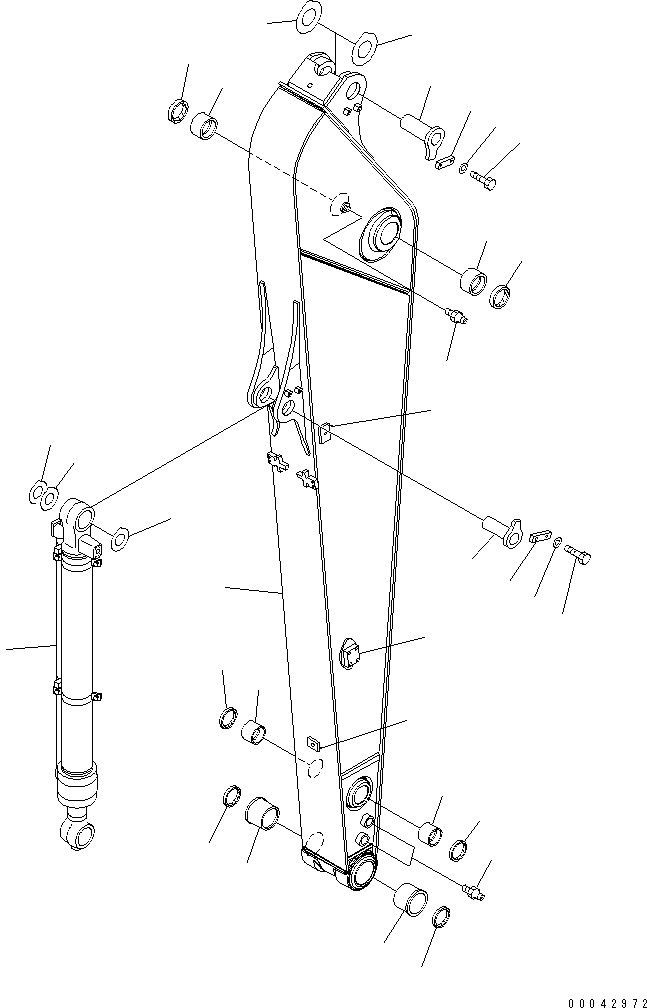 00042972