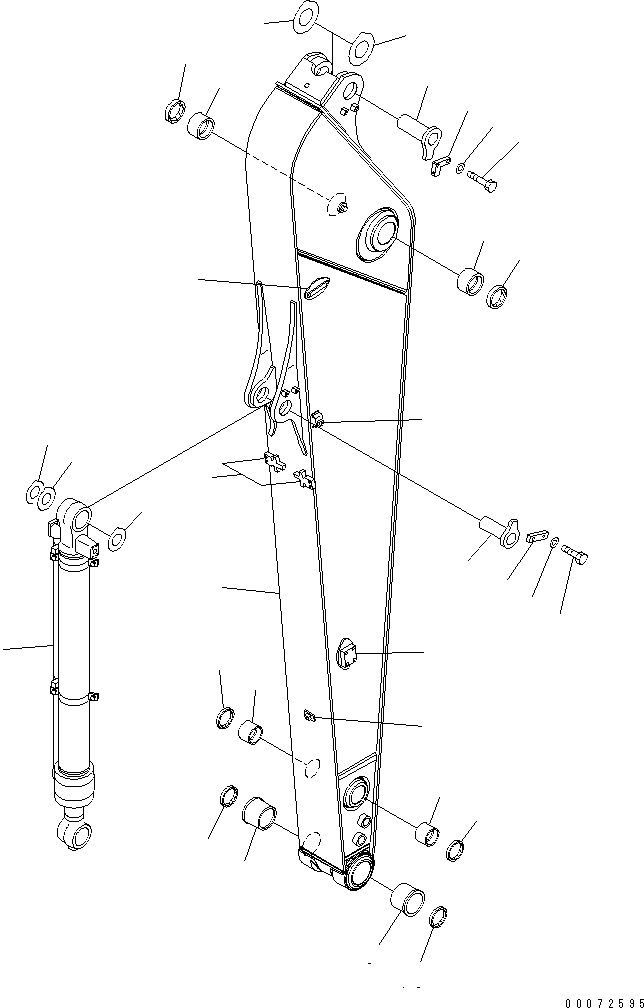 00072595