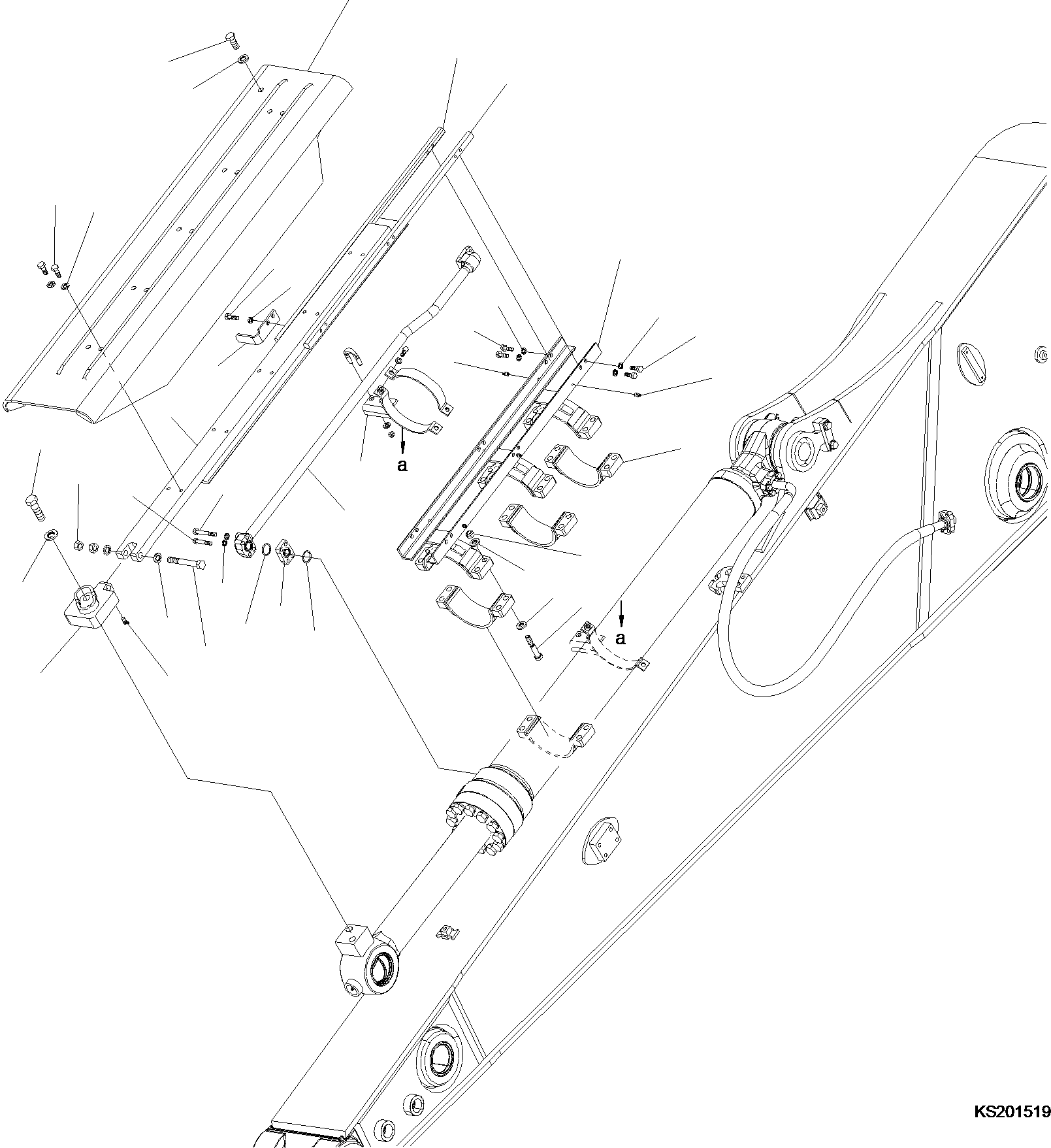 a

a

KS201519