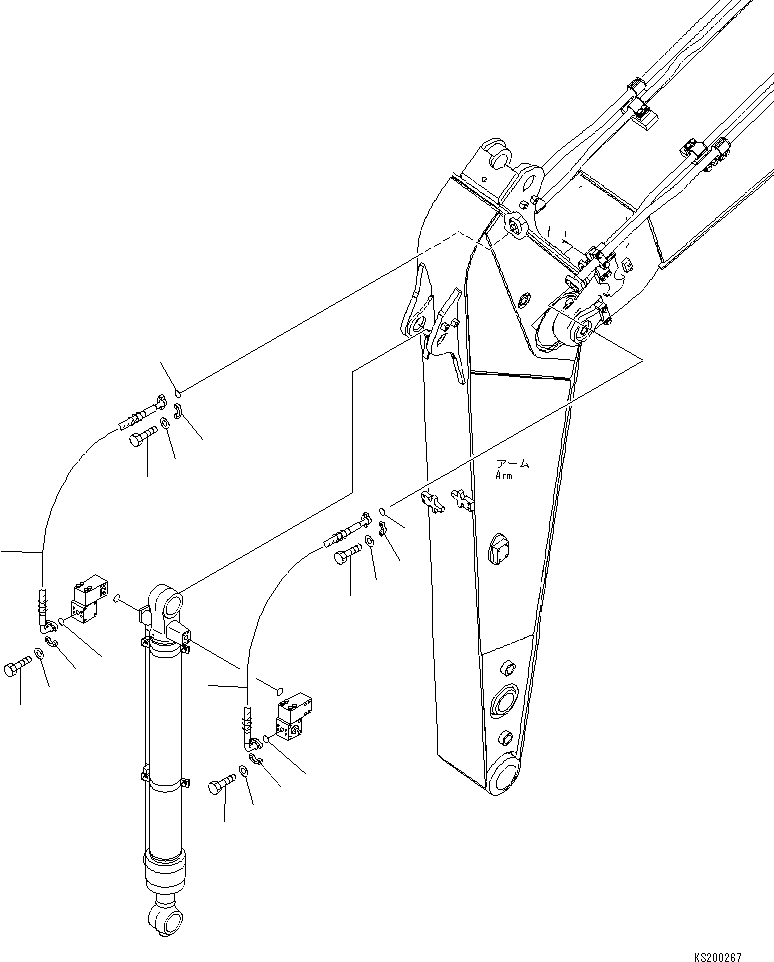 アーム
Arm

KS200267