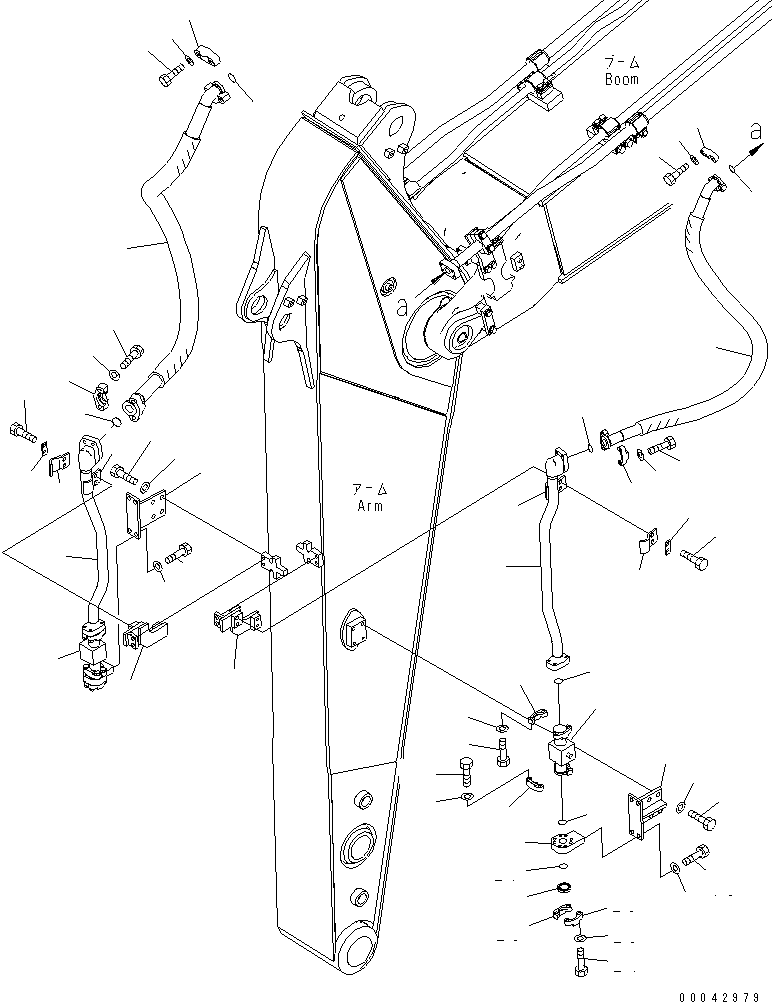 ブーム
Boom

a

a

アーム
Arm

00042979