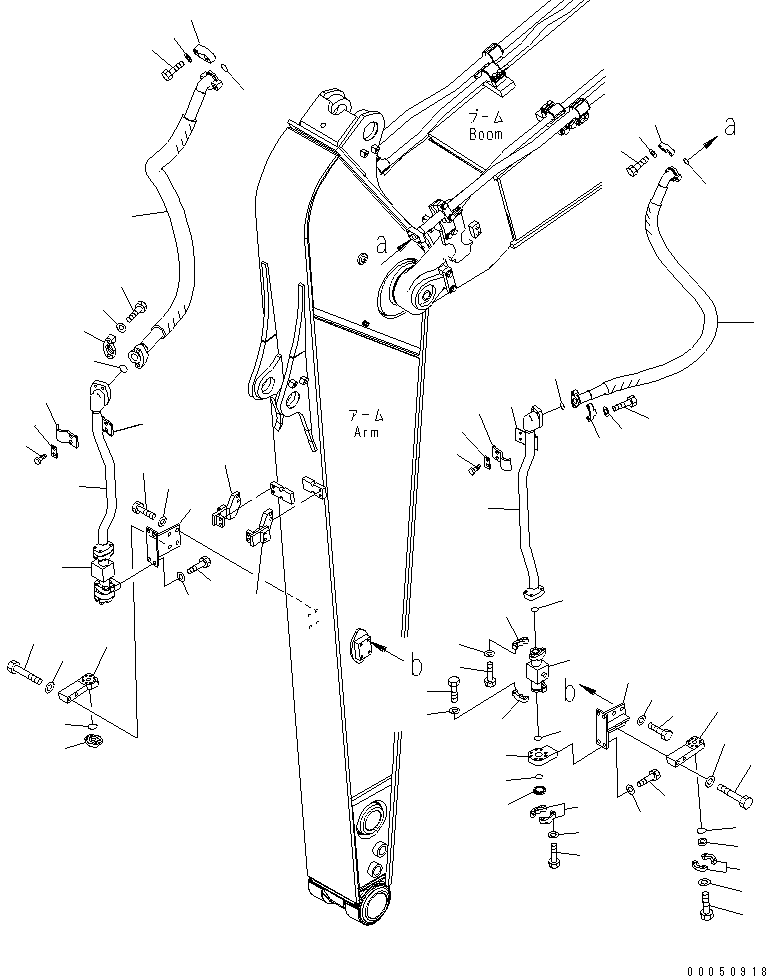 ブーム
Boom

a

a

アーム
Arm

b

b

00050918