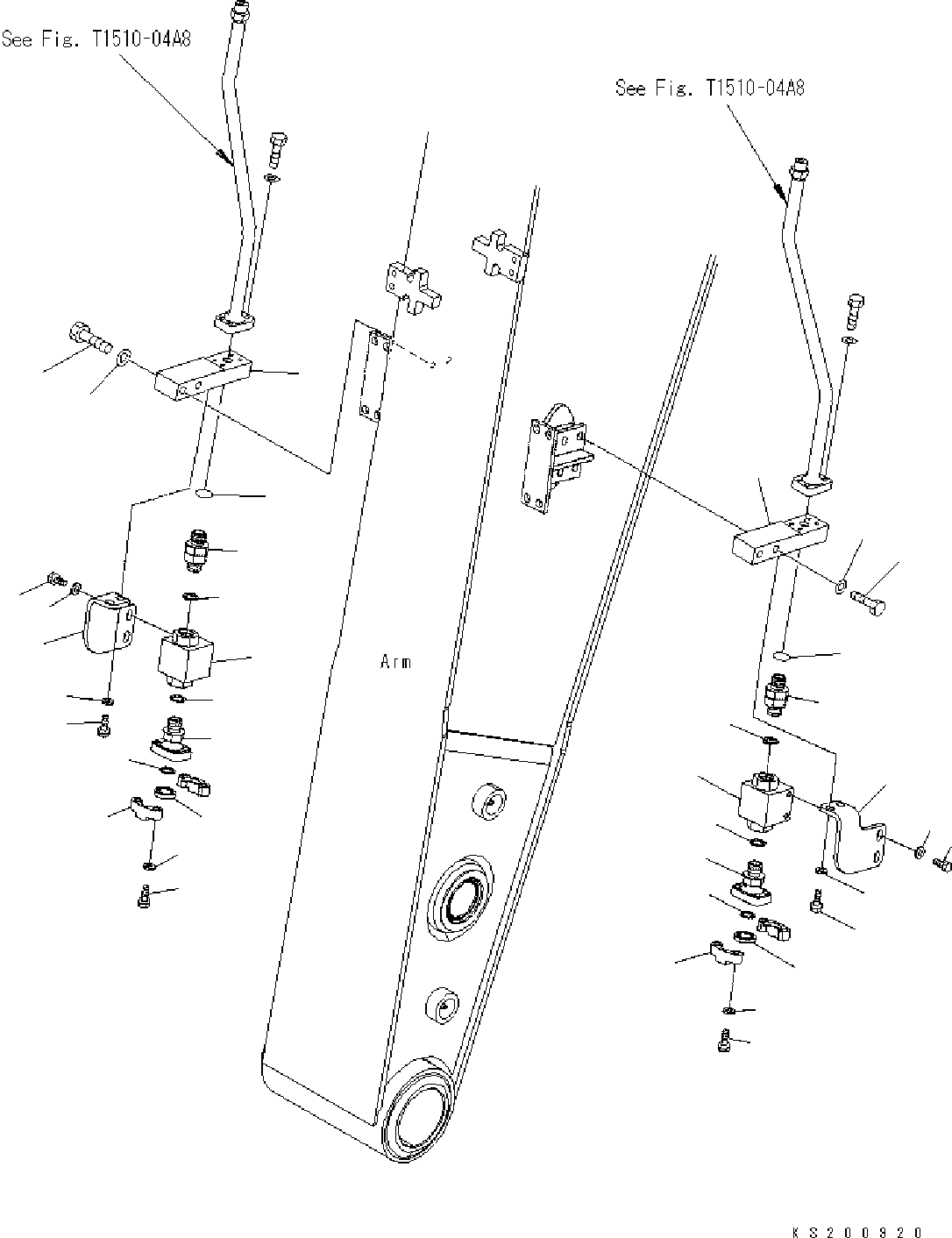 See Fig. T1510-04A8

See Fig. T1510-04A8

Arm

KS200920