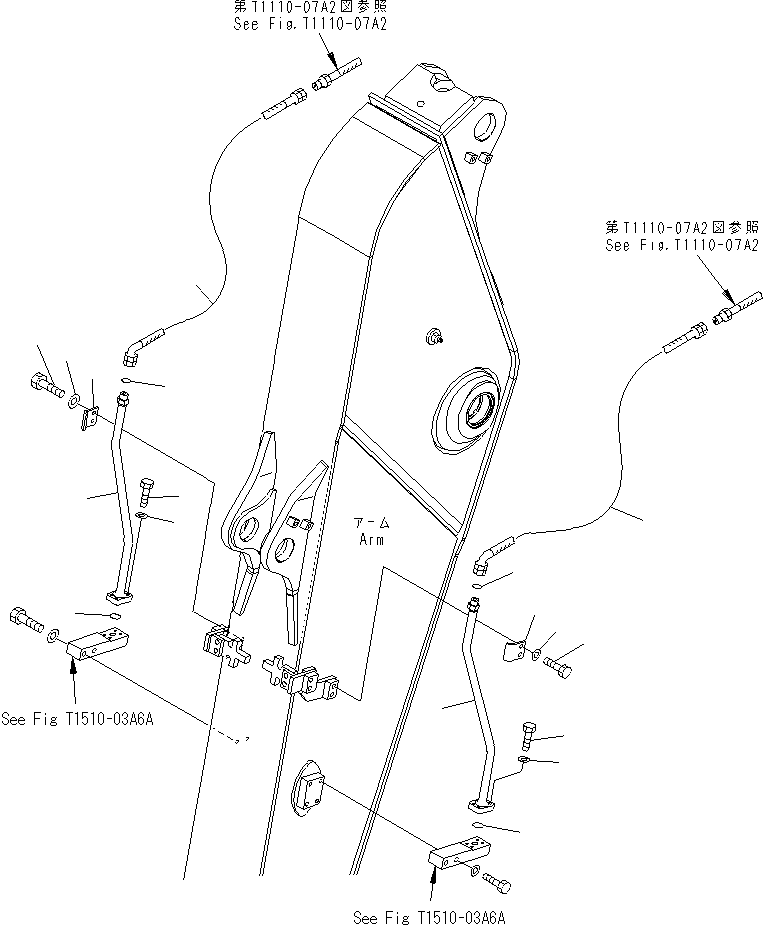 第T1110-07A2図参照
See Fig.T1110-07A2

第T1110-07A2図参照
See Fig.T1110-07A2

アーム
Arm

See Fig T1510-03A6A

See Fig T1510-03A6A