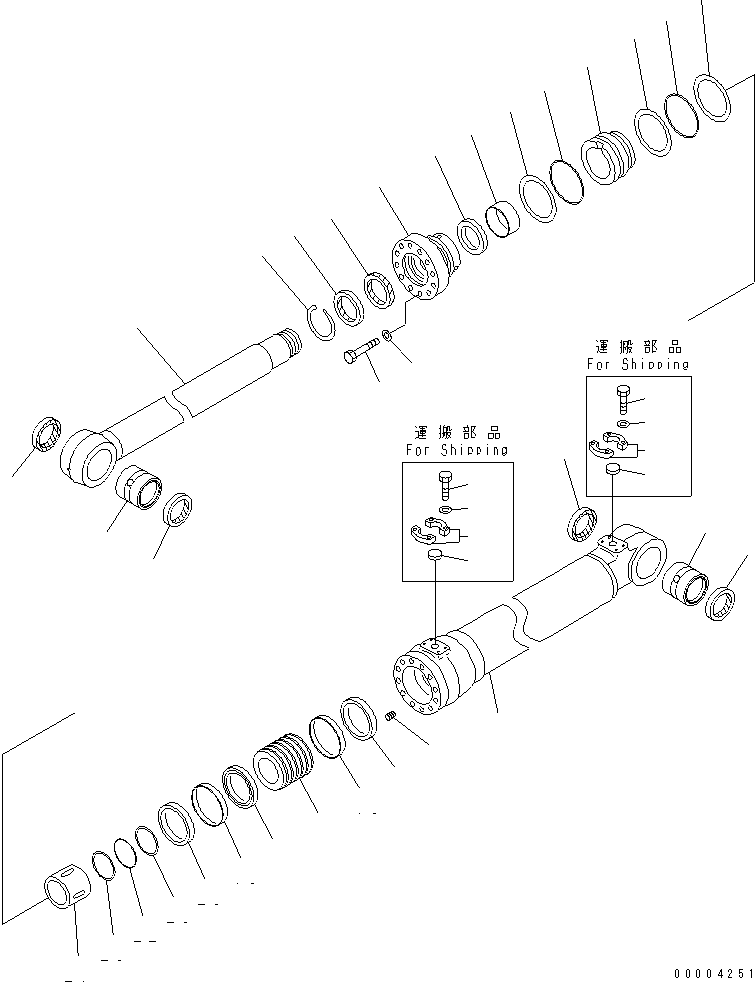 運搬部品
For Shipping

運搬部品
For Shipping

00004251