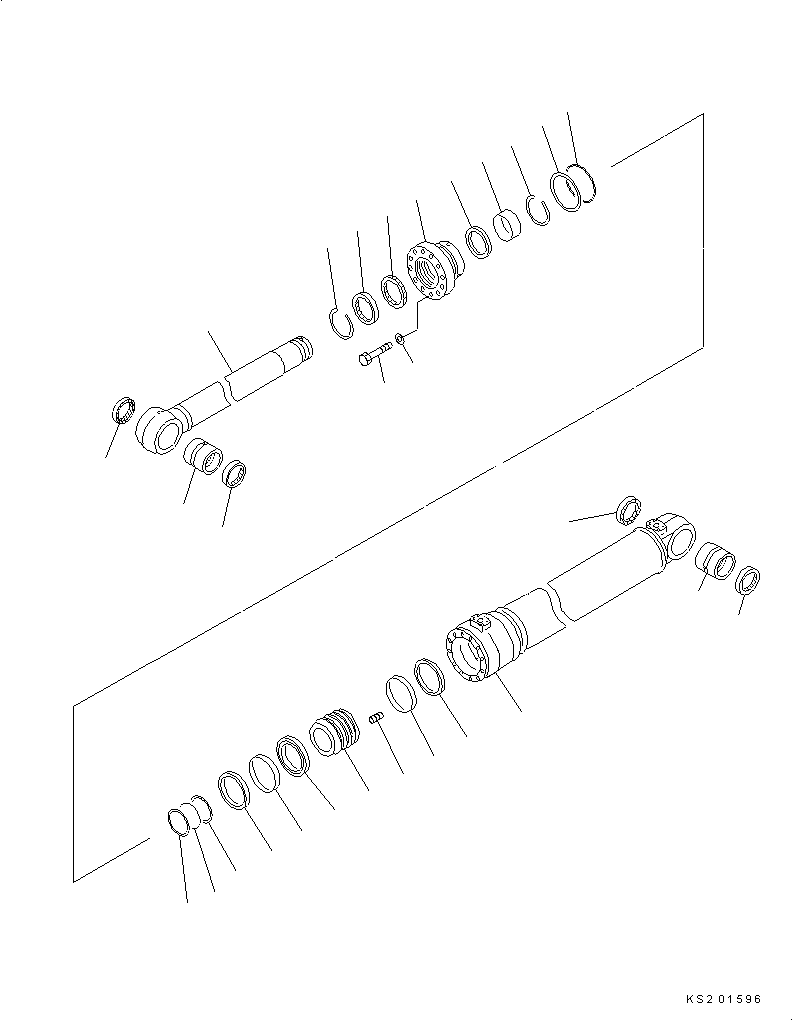 KS201596