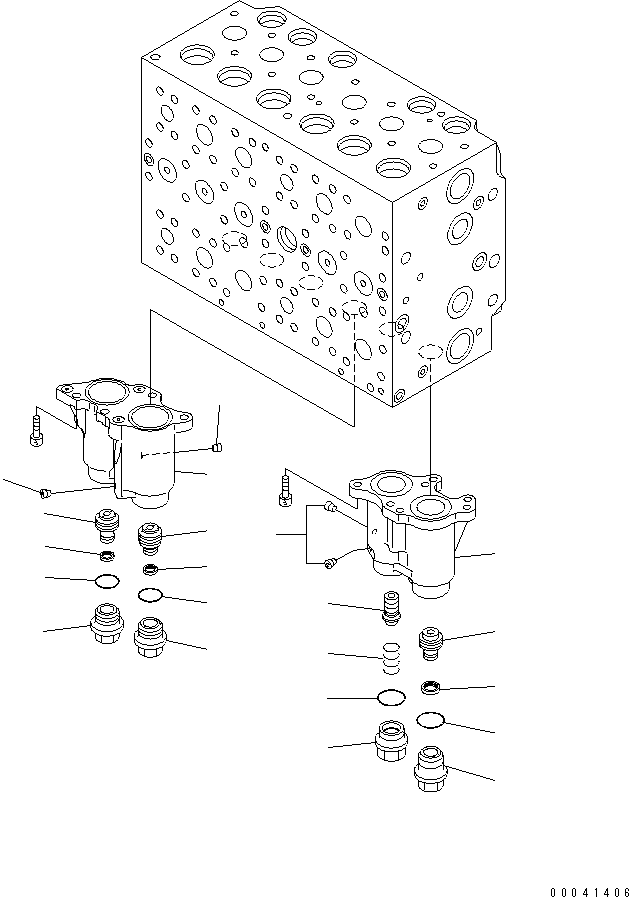 00041406