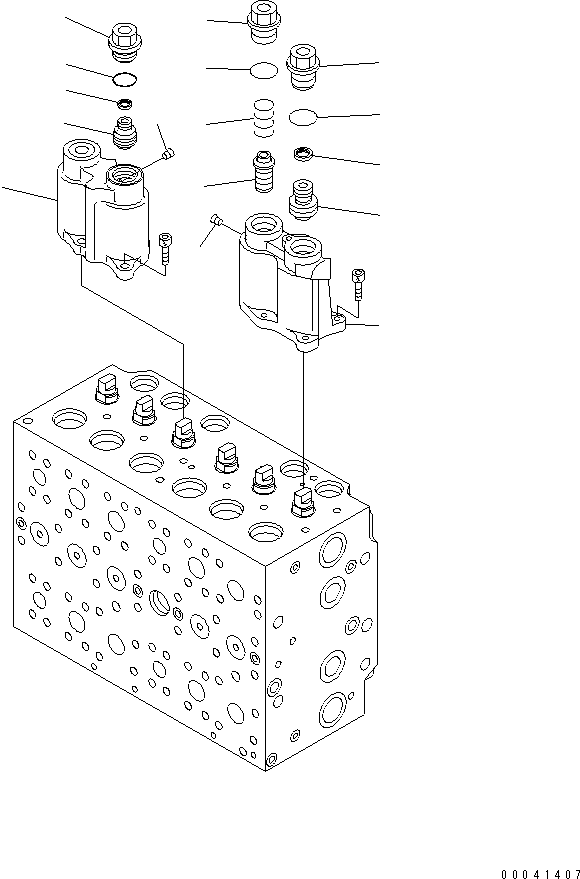 00041407