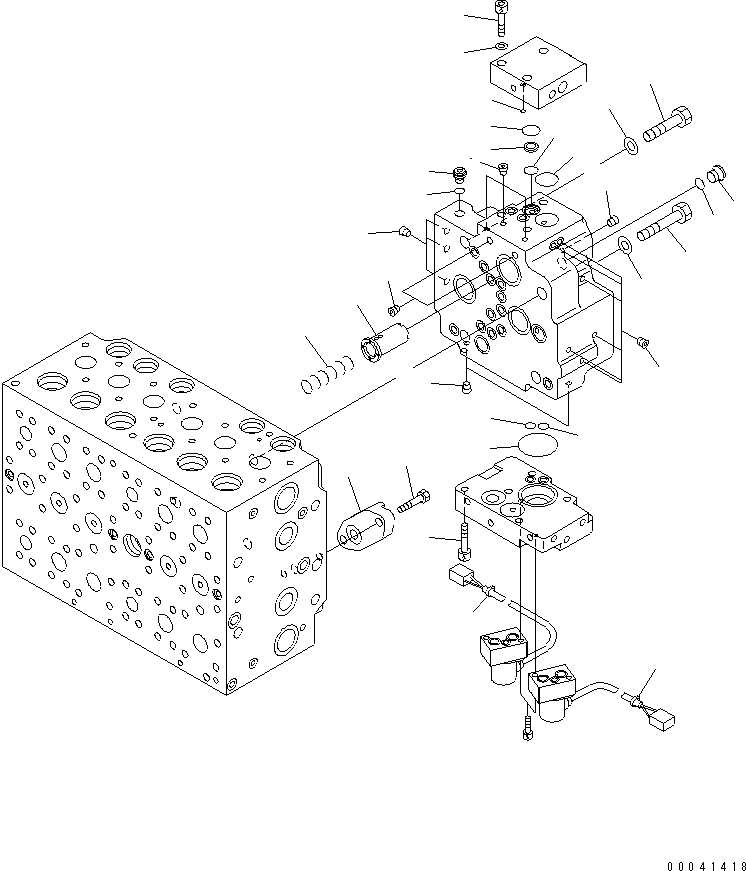 00041418