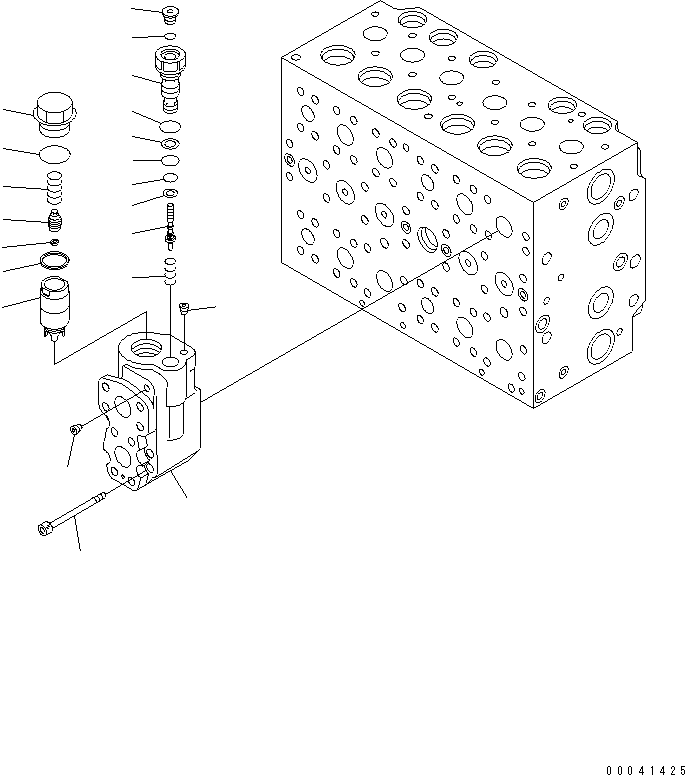 00041425