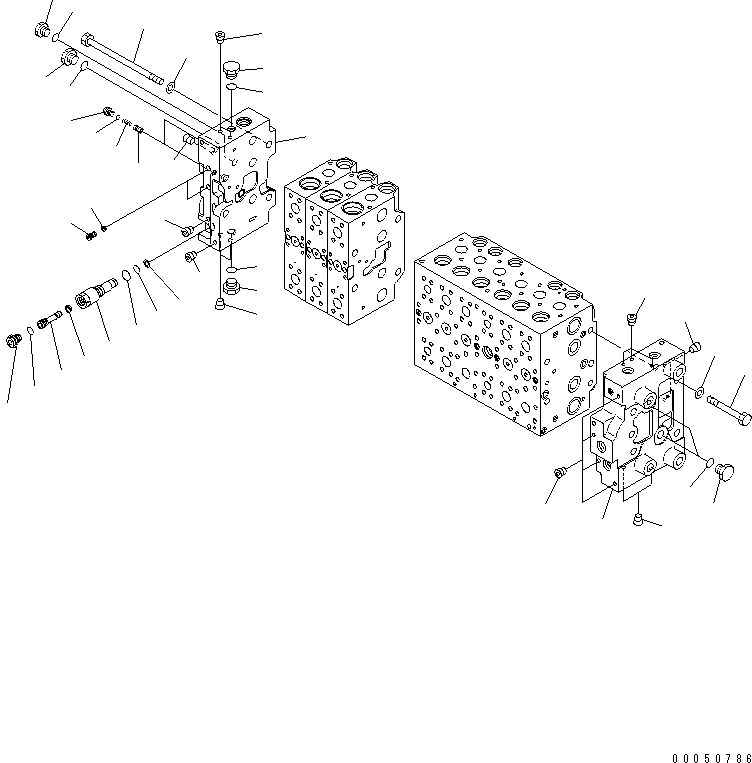 00050786