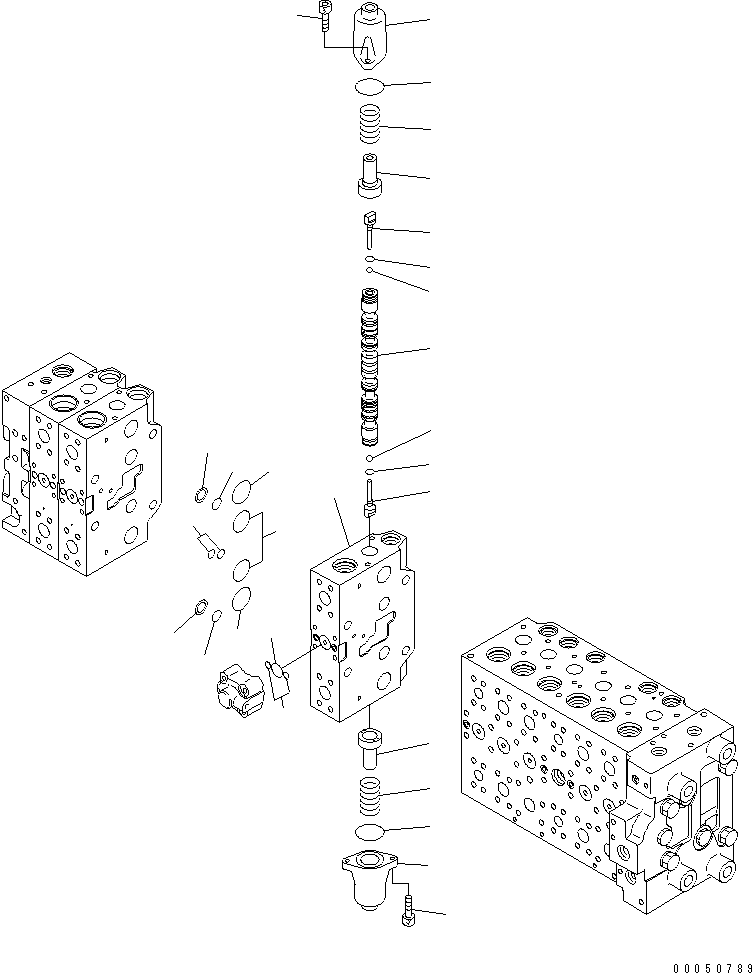 00050789