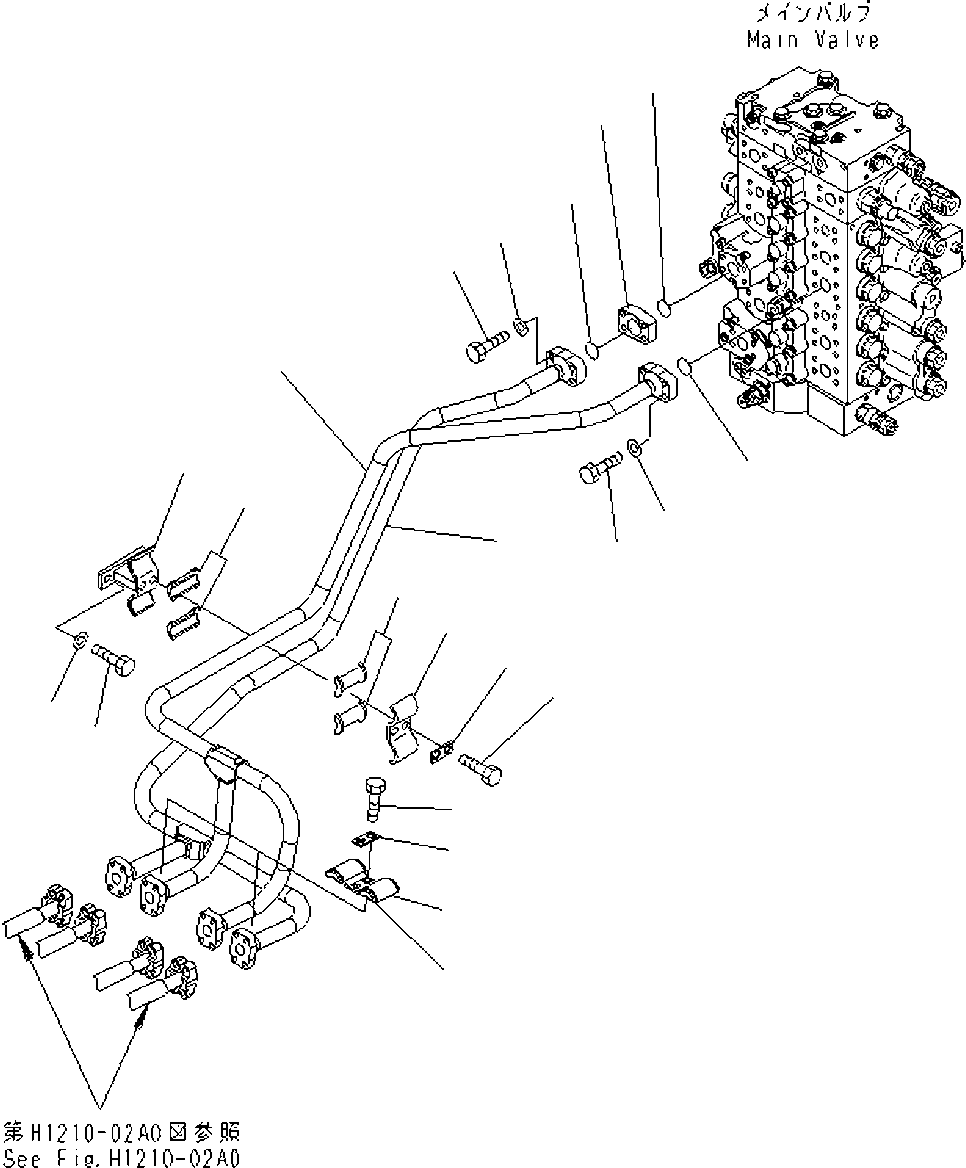 メインバルブ
Main Valve

第H1210-02A0図参照
See Fig.H1210-02A0