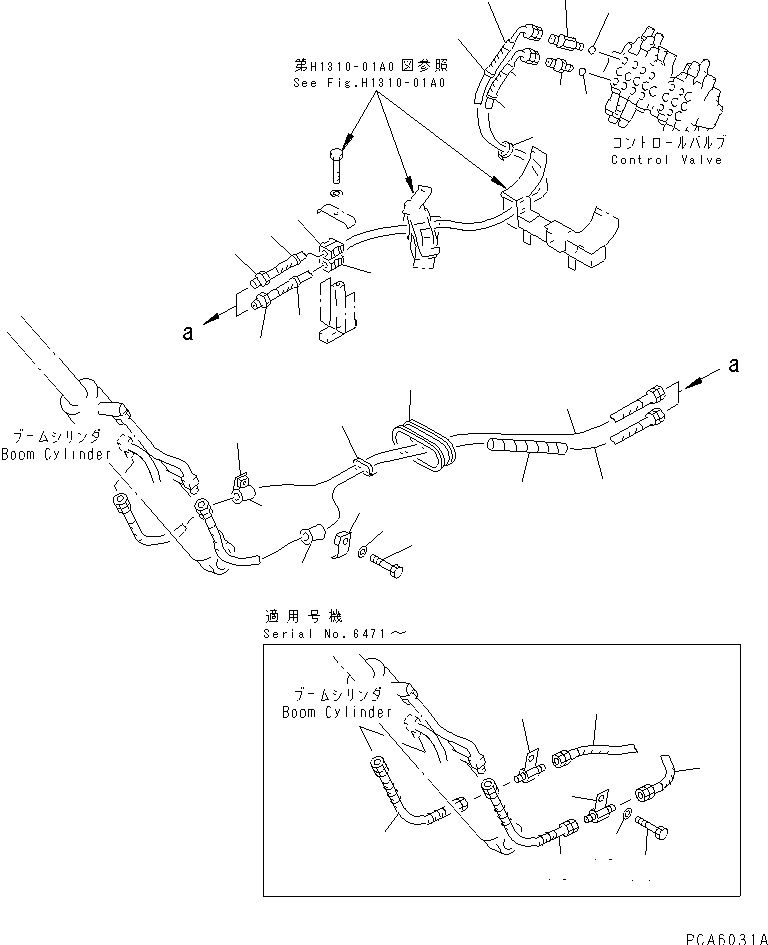 第H1310-01A0図参照
See Fig.H1310-01A0

コントロールバルブ
Control Valve

a

a

ブームシリンダ
Boom Cylinder

適用号機
Serial No.6471～

ブームシリンダ
Boom Cylinder

PCA6031A