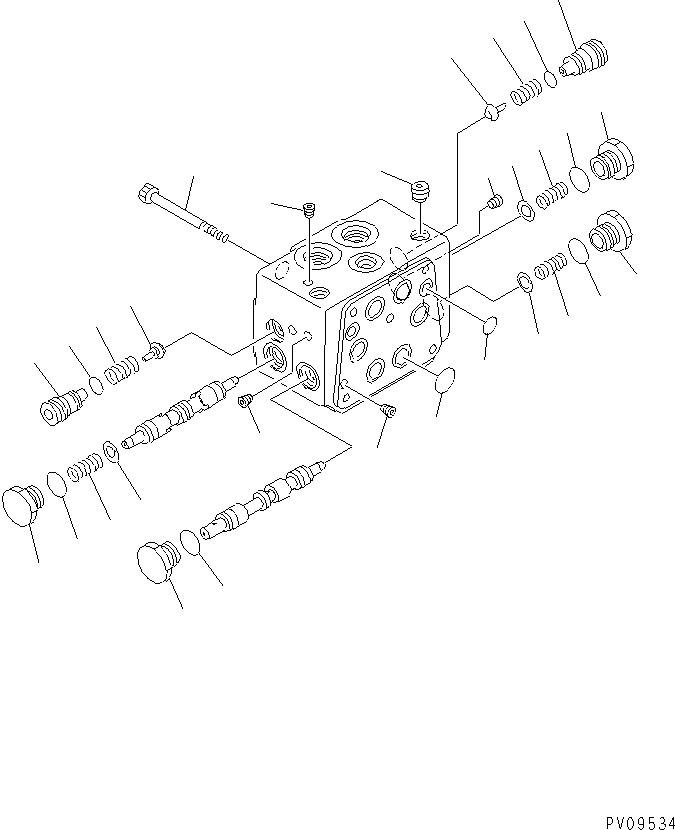 PV09534