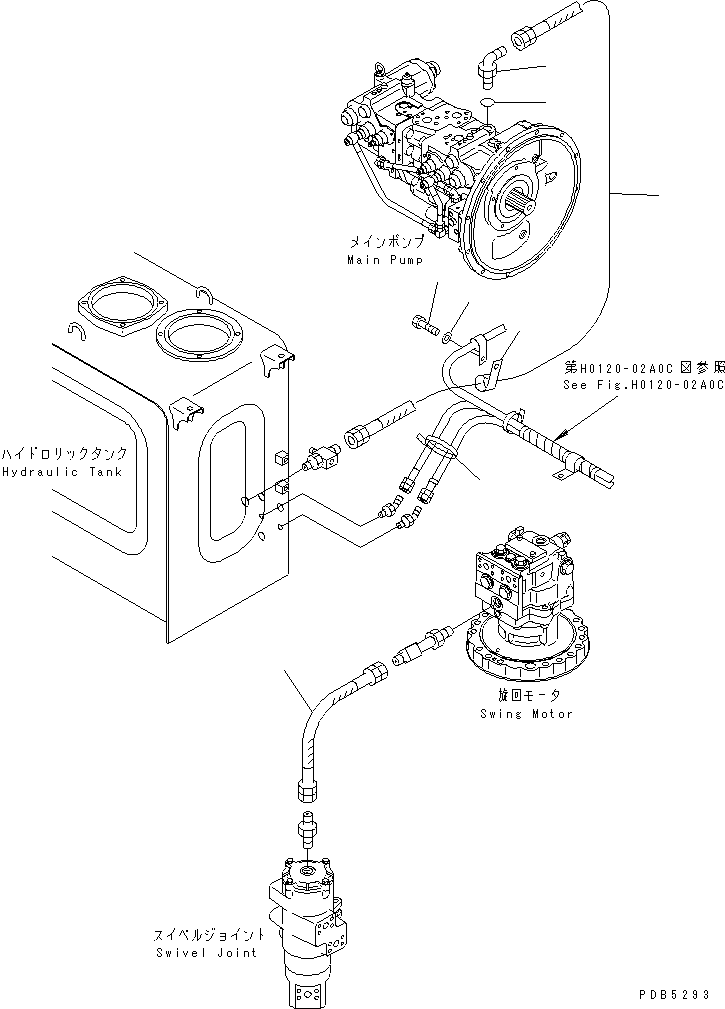 メインポンプ
Main Pump

第H0120-02A0C図参照
See Fig.H0120-02A0C

ハイドロリックタンク
Hydraulic Tank

旋回モータ
Swing Motor

スイベルジョイント
Swivel Joint

PDB5293