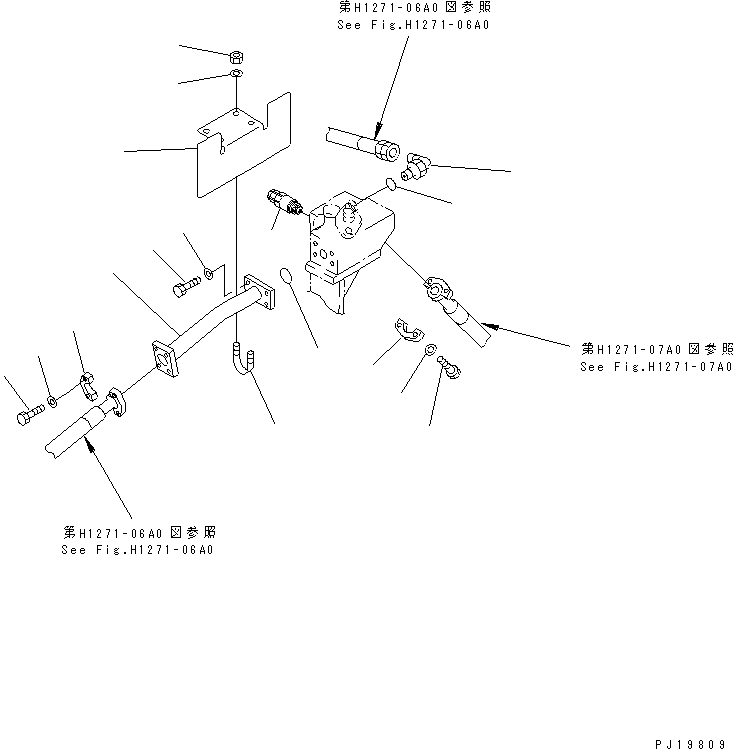 第H1271-06A0 図参照
See Fig.H1271-06A0

第H1271-07A0 図参照
See Fig.H1271-07A0

第H1271-06A0 図参照
See Fig.H1271-06A0

PJ19809