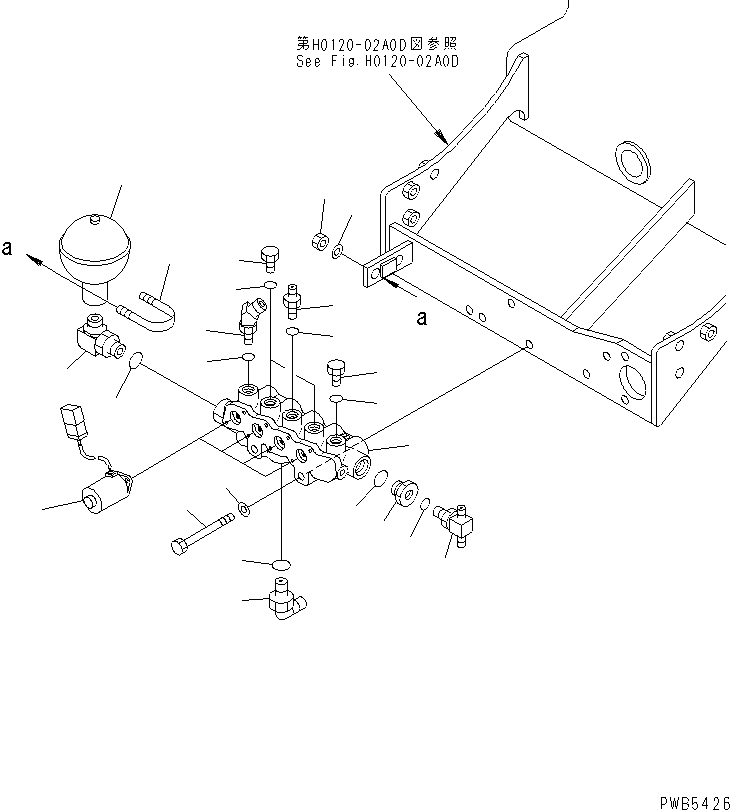 第H0120-02A0D図参照
See Fig.H0120-02A0D

a

a

PWB5426