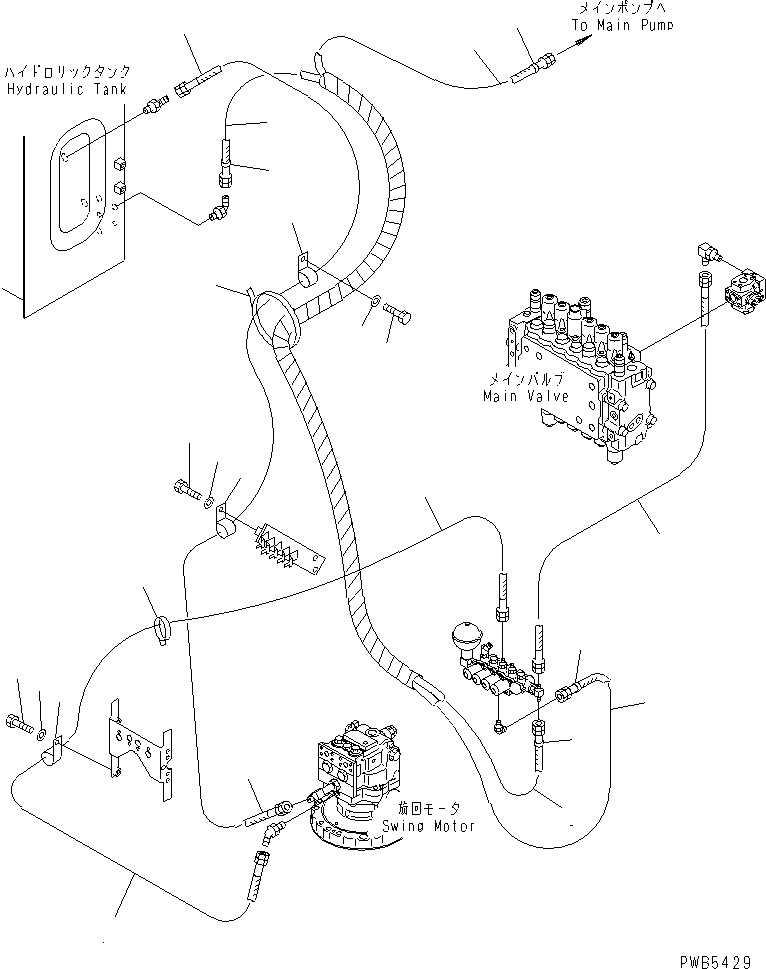 メインポンプへ
To Main Pump

ハイドロリックタンク
Hydraulic Tank

メインバルブ
Main Valve

旋回モータ
Swing Motor

PWB5429