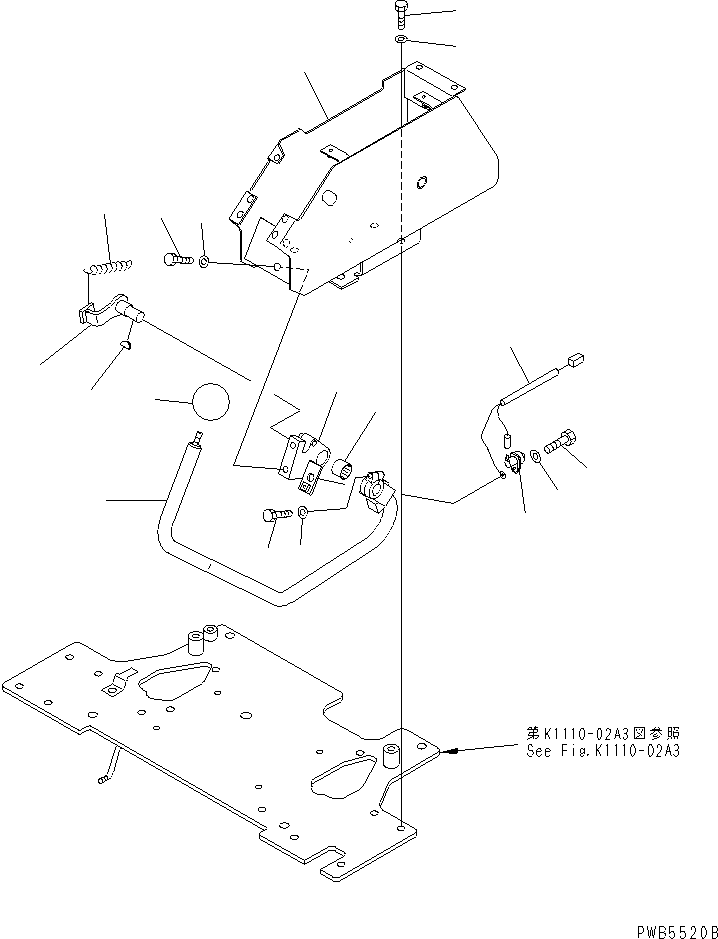 第K1110-02A3図参照
See Fig.K1110-02A3

PWB5520B