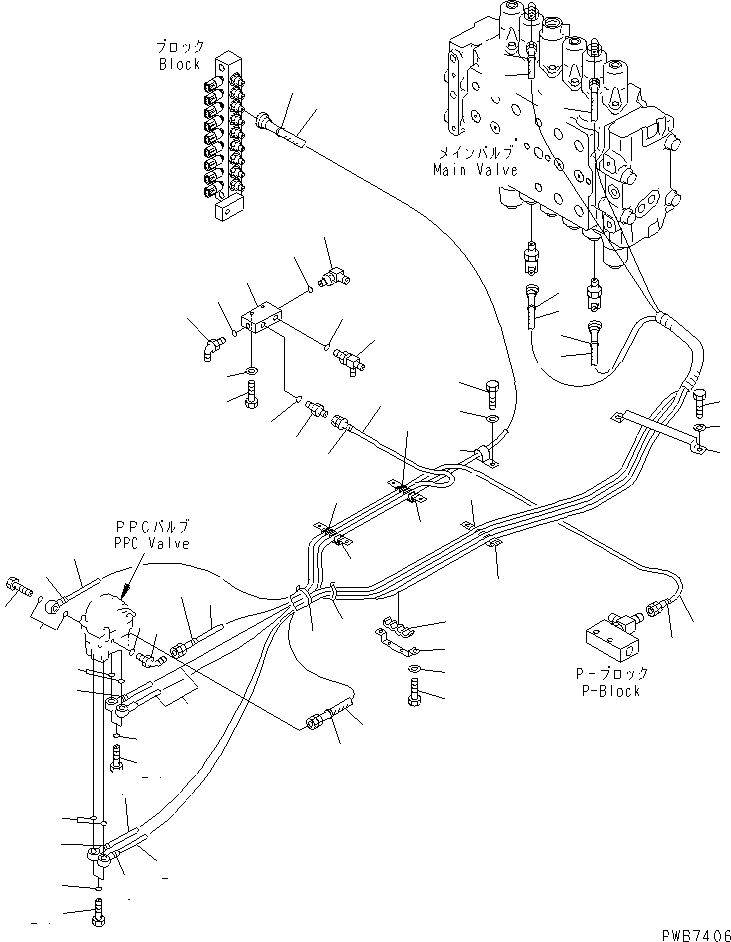 ブロック
Block

メインバルブ
Main Valve

PPCバルブ
PPC Valve

P-ブロック
P-Block

PWB7406