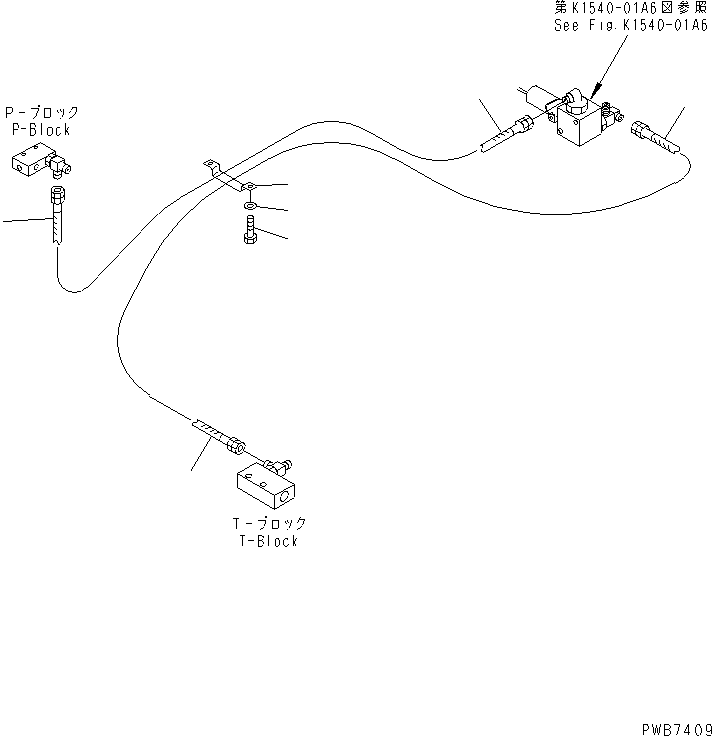 第K1540-01A6図参照
See Fig.K1540-01A6

P-ブロック
P-Block

T-ブロック
T-Block

PWB7409