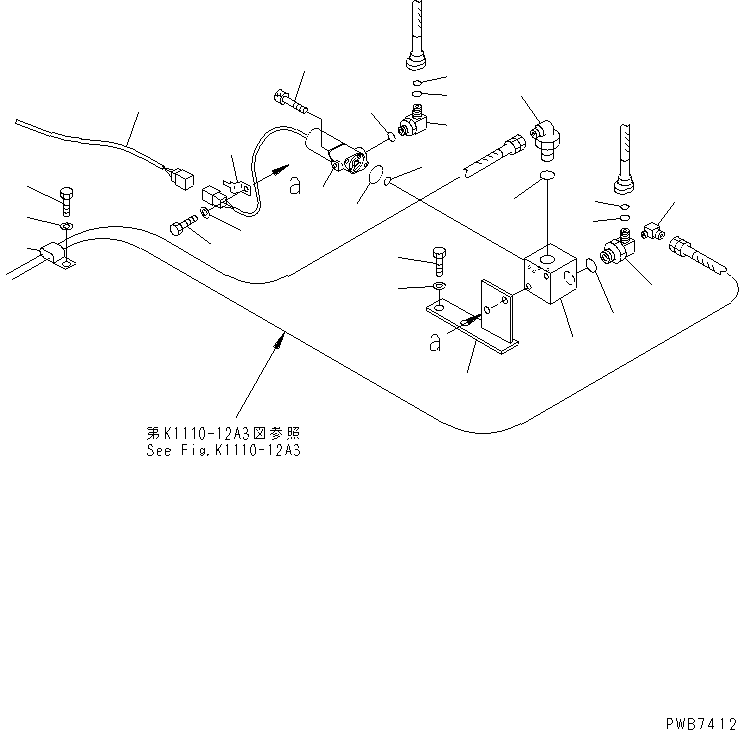 a

a

第K1110-12A3図参照
See Fig.K1110-12A3

PWB7412