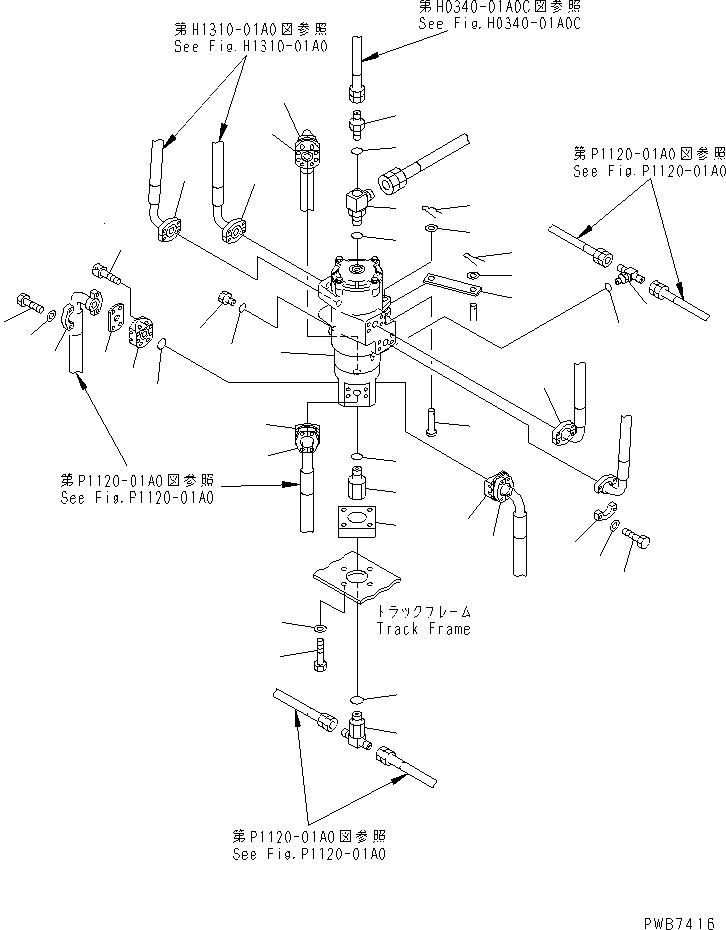 第H1310-01A0図参照
See Fig.H1310-01A0

第H0340-01A0C図参照
See Fig.H0340-01A0C

第P1120-01A0図参照
See Fig.P1120-01A0

第P1120-01A0図参照
See Fig.P1120-01A0

トラックフレーム
Track Frame

第P1120-01A0図参照
See Fig.P1120-01A0

PWB7416