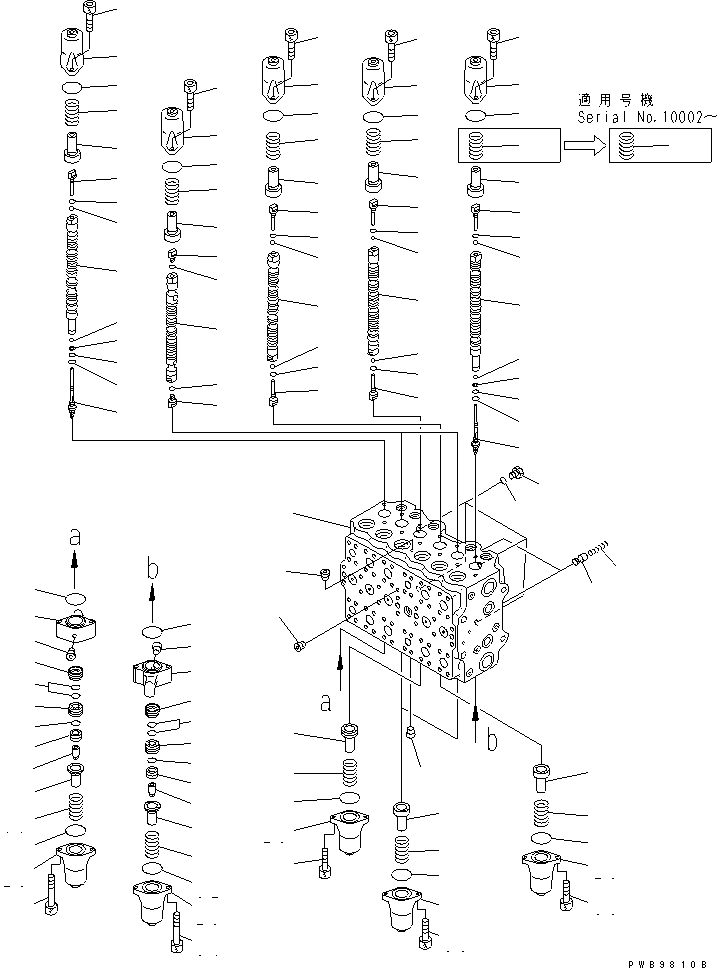 適用号機
Serial No.10002~

a

b

a

b

PWB9810B