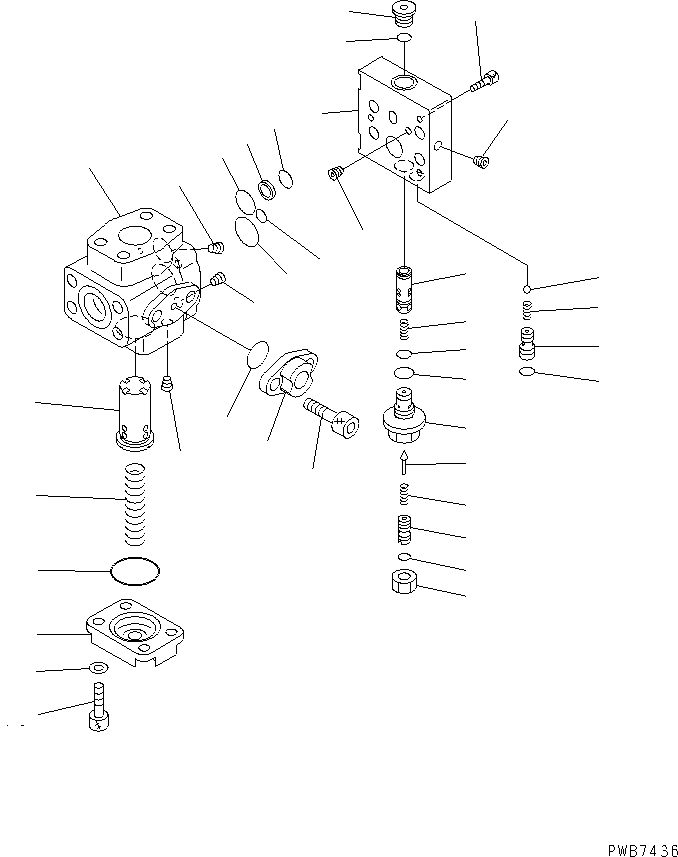 PWB7436