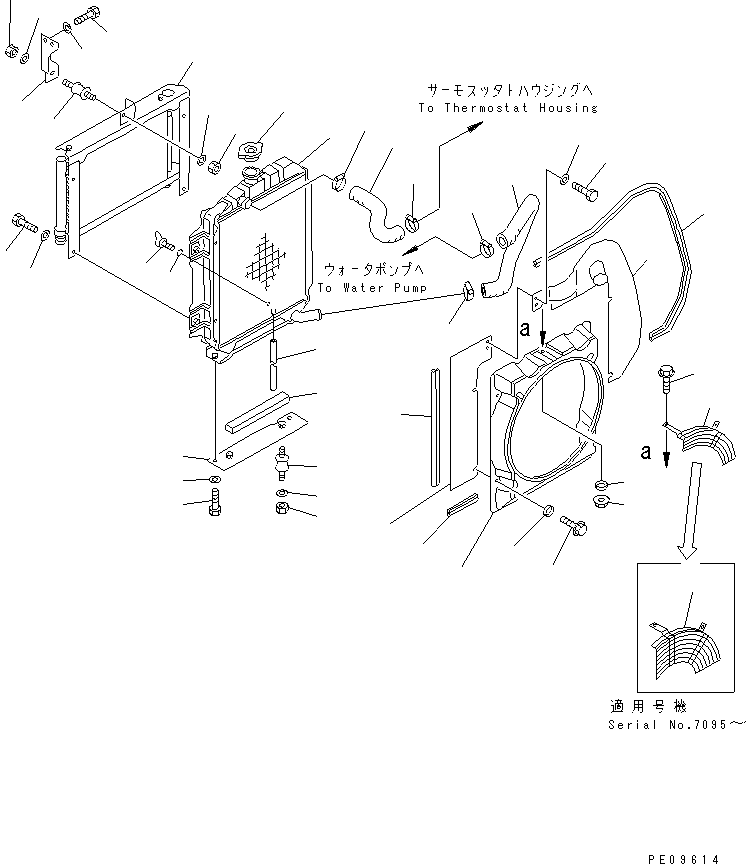 サーモスッタトハウジングへ
To Thermostat Housing

ウォータポンプへ
To Water Pump

a

a

適用号機
Serial No.7095～

PE09614