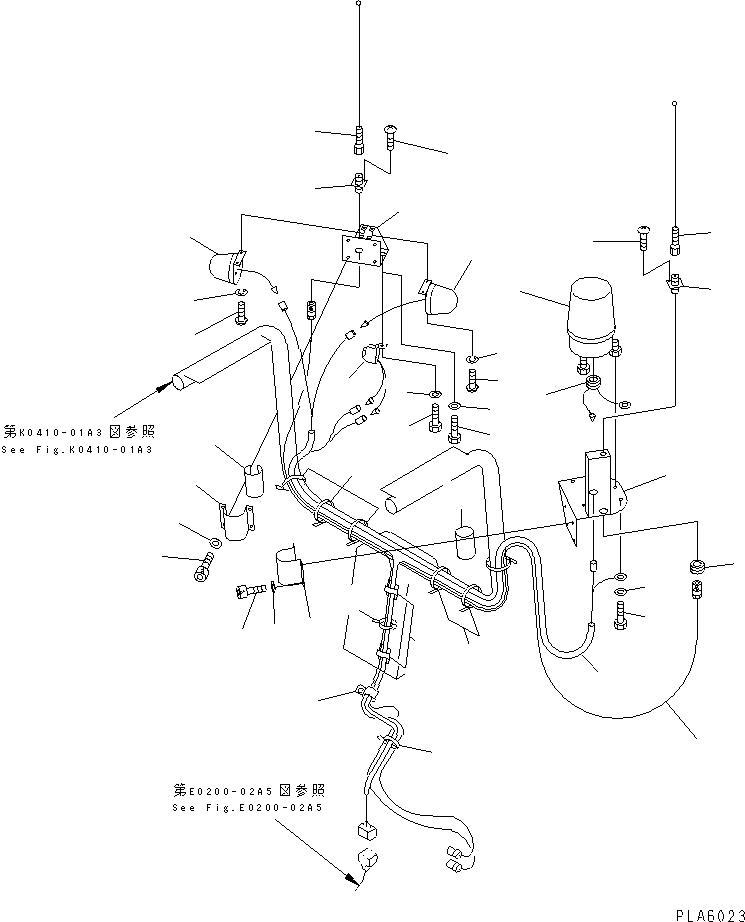 第K0410-01A3図参照
See Fig.K0410-01A3

第E0200-02A5図参照
See Fig.E0200-02A5

PLA6023