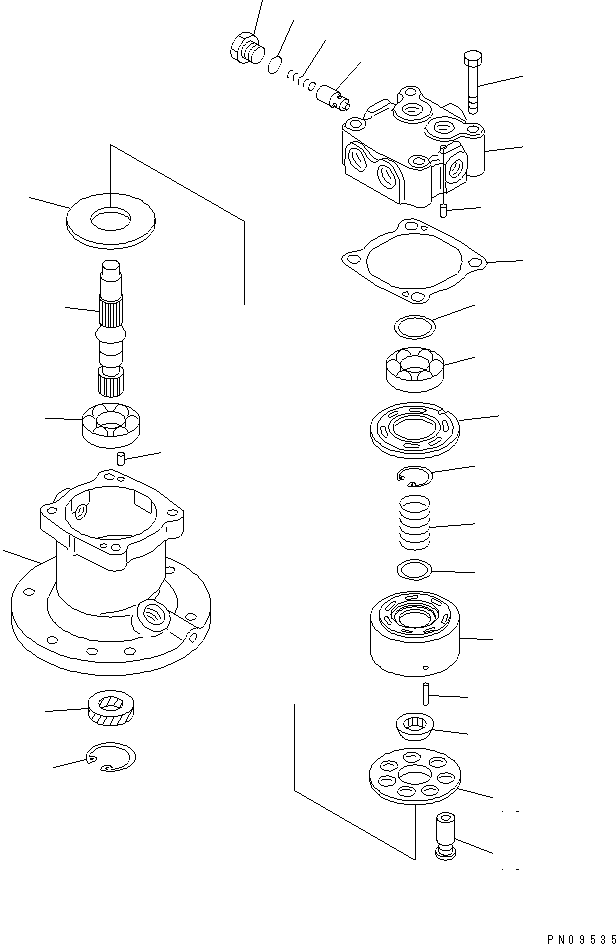 PN09535